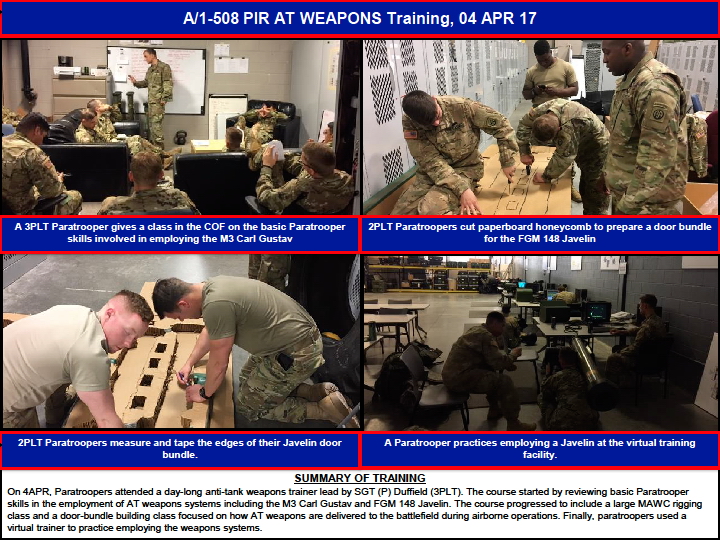 A/1-508 PIR AT WEAPONS Training, 04 APR 17

A 3PLT Paratrooper gives a class in the COF on the basic Paratrooper skills involved in employing the M3 Carl Gustav

2PLT Paratroopers cut paperboard honeycomb to prepare a door bundle for the FGM 148 Javelin

2PLT Paratroopers measure and tape the edges of their Javelin door bundle.

A Paratrooper practices employing a Javelin at the virtual training facility.

SUMMARY OF TRAINING

On 4APR, Paratroopers attended a day-long anti-tank weapons trainer lead by SGT (P) Duffield (3PLT). The course started by reviewing basic Paratrooper skills in the employment of AT weapons systems including the M3 Carl Gustav and FGM 148 Javelin. The course progressed to include a large MAWC rigging class and a door-bundle building class focused on how AT weapons are delivered to the battlefield during airborne operations. Finally, paratroopers used a virtual trainer to practice employing the weapons systems.